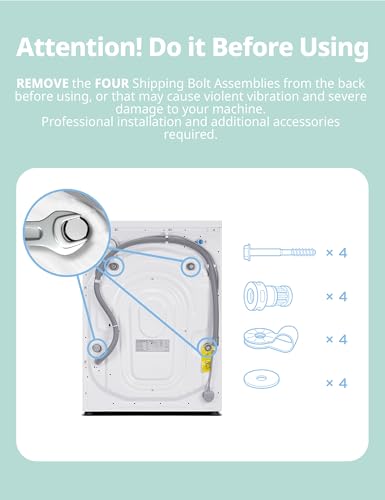 Attention! Do it Before Using

REMOVE the FOUR Shipping Bolt Assemblies from the back before using, or that may cause violent vibration and severe damage to your machine.
Professional installation and additional accessories required.

× 4

× 4

× 4

× 4